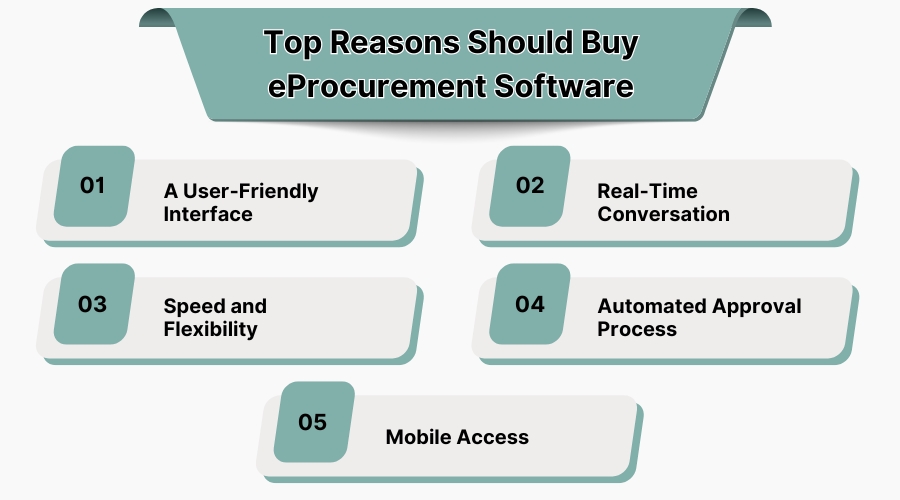 Top Reasons Should Buy eProcurement Software

01 A User-Friendly Interface

02 Real-Time Conversation

03 Speed and Flexibility

04 Automated Approval Process

05 Mobile Access